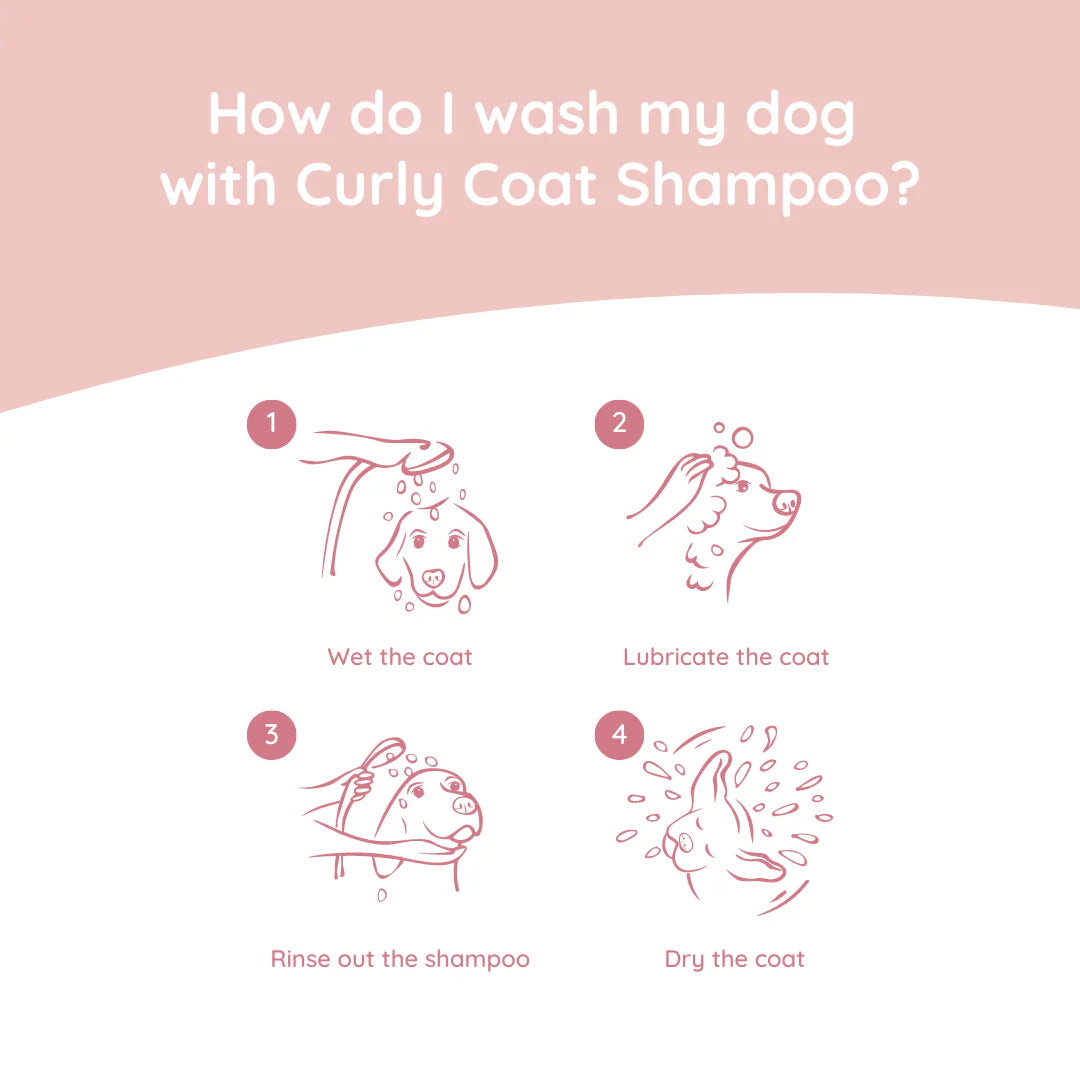 How do I wash my dog with Curly Coat Shampoo?

1

Wet the coat

2

Lubricate the coat

3

Rinse out the shampoo

4

Dry the coat